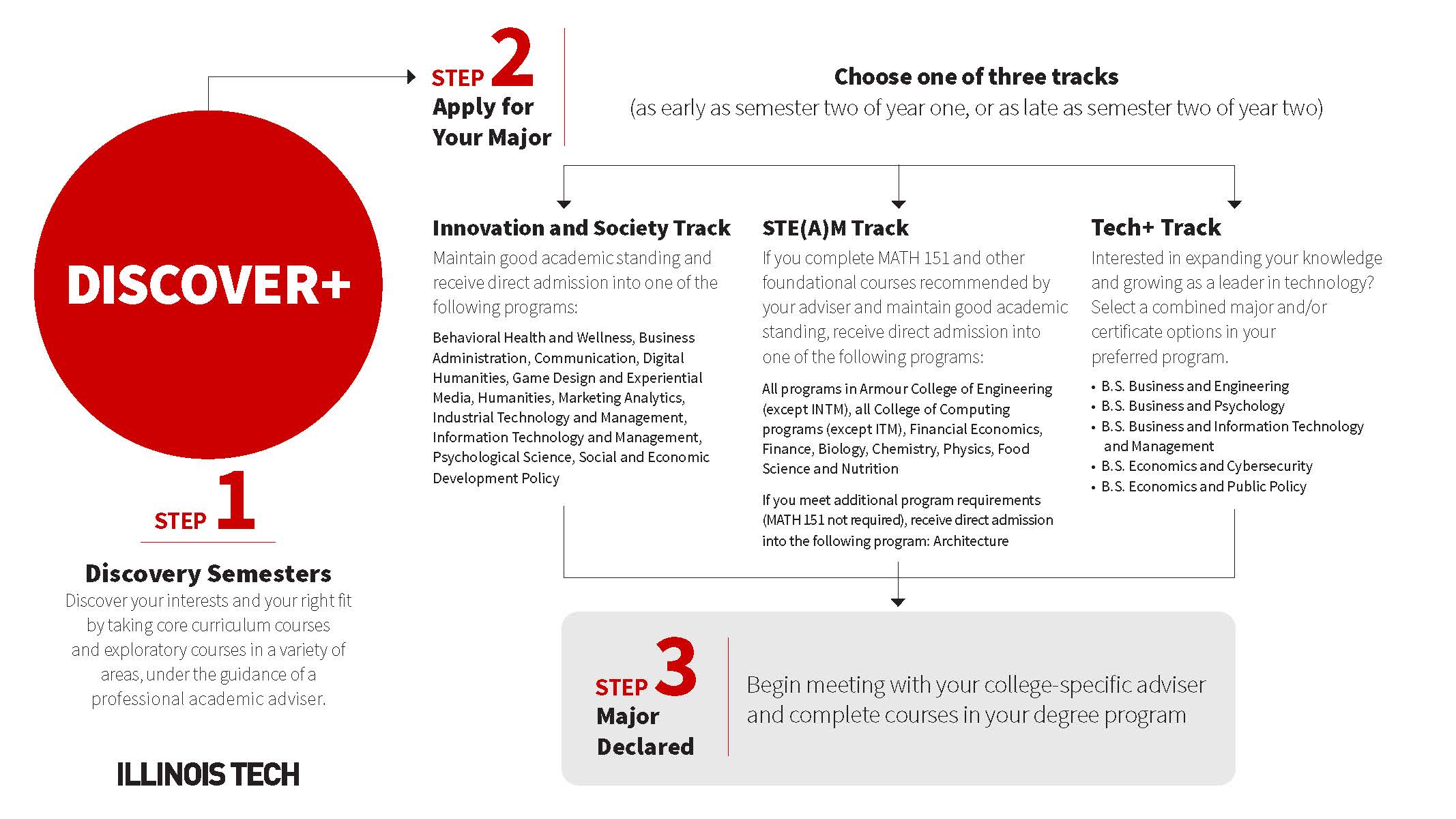 DISCOVER+

STEP 1

Discovery Semesters

Discover your interests and your right fit by taking core curriculum courses and exploratory courses in a variety of areas, under the guidance of a professional academic adviser.

ILLINOIS TECH

STEP 2
Apply for Your Major

Choose one of three tracks
(as early as semester two of year one, or as late as semester two of year two)

Innovation and Society Track

Maintain good academic standing and receive direct admission into one of the following programs:

Behavioral Health and Wellness, Business Administration, Communication, Digital Humanities, Game Design and Experiential Media, Humanities, Marketing Analytics, Industrial Technology and Management, Information Technology and Management, Psychological Science, Social and Economic Development Policy

STE(A)M Track

If you complete MATH 151 and other foundational courses recommended by your adviser and maintain good academic standing, receive direct admission into one of the following programs:

All programs in Armour College of Engineering (except INTM), all College of Computing programs (except ITM), Financial Economics, Finance, Biology, Chemistry, Physics, Food Science and Nutrition

If you meet additional program requirements (MATH 151 not required), receive direct admission into the following program: Architecture

Tech+ Track

Interested in expanding your knowledge and growing as a leader in technology? Select a combined major and/or certificate options in your preferred program.

• B.S. Business and Engineering
• B.S. Business and Psychology
• B.S. Business and Information Technology and Management
• B.S. Economics and Cybersecurity
• B.S. Economics and Public Policy

STEP 3
Major Declared

Begin meeting with your college-specific adviser and complete courses in your degree program